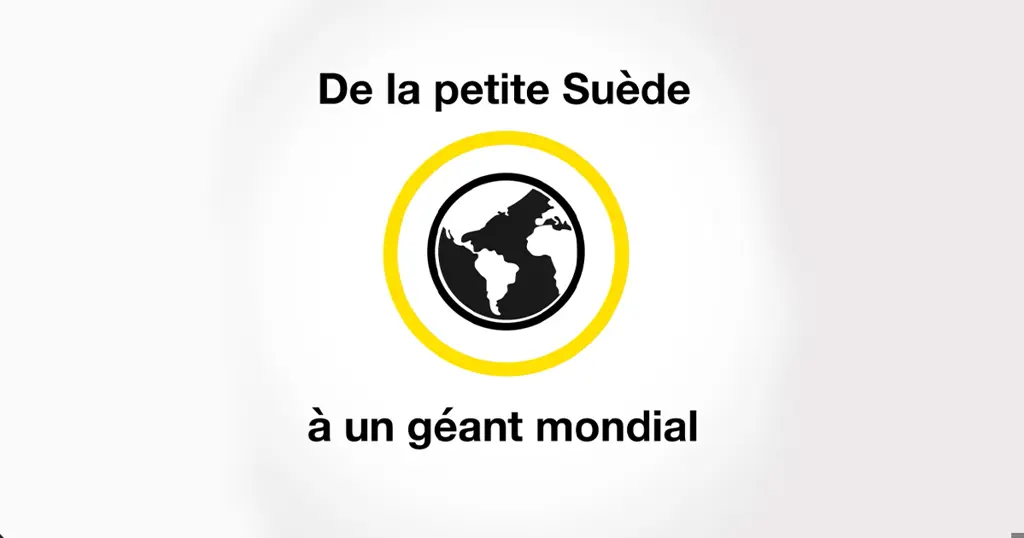 De la petite Suède

à un géant mondial