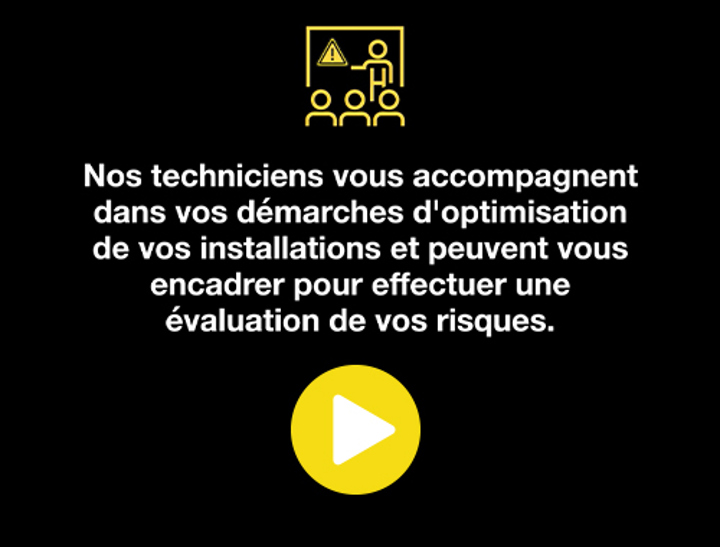 Nos techniciens vous accompagnent dans vos démarches d'optimisation de vos installations et peuvent vous encadrer pour effectuer une évaluation de vos risques.